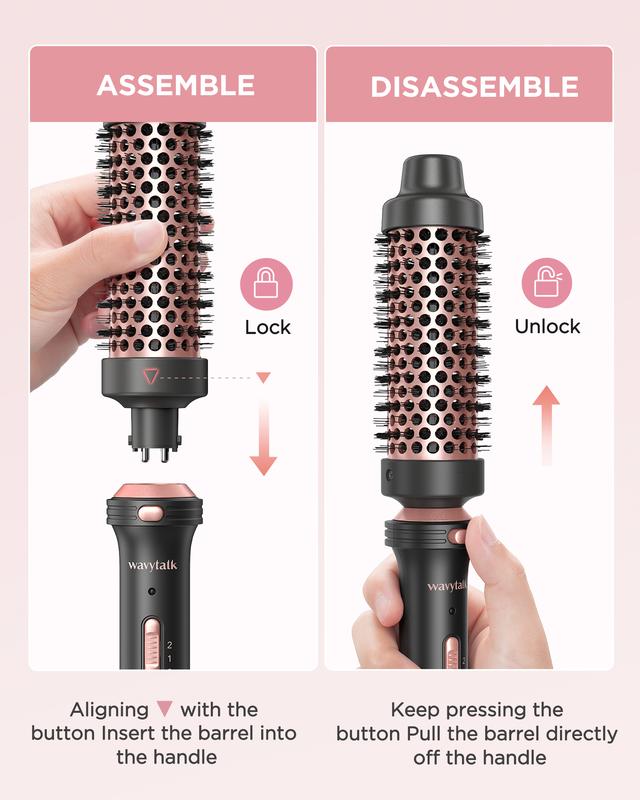 ASSEMBLE

Lock

wavytalk

2
1

Aligning ▼ with the button Insert the barrel into the handle

DISASSEMBLE

Unlock

wavytalk

Keep pressing the button Pull the barrel directly off the handle