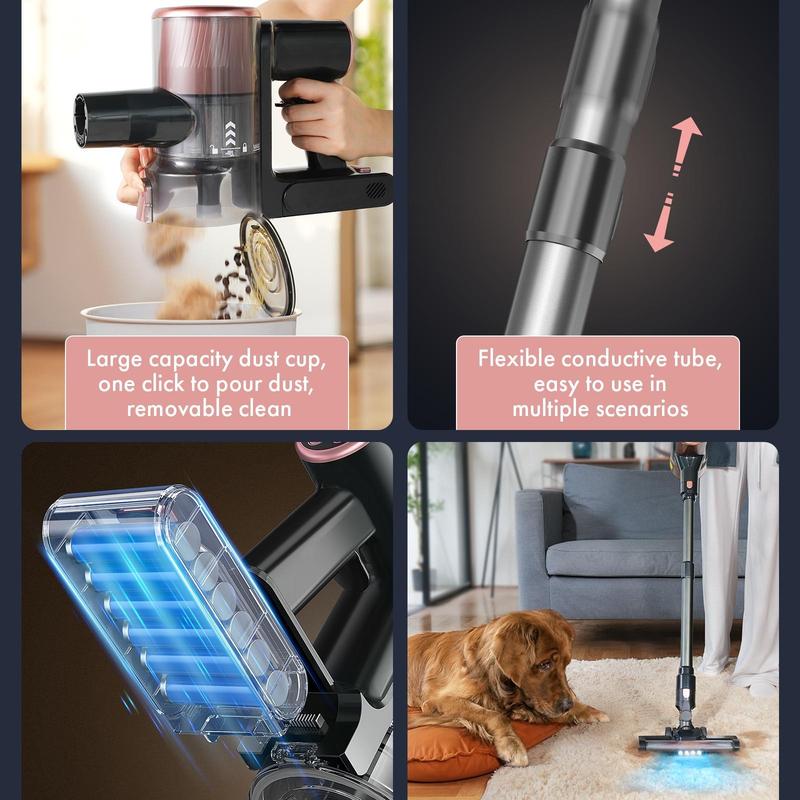 Large capacity dust cup, one click to pour dust, removable clean

Flexible conductive tube, easy to use in multiple scenarios